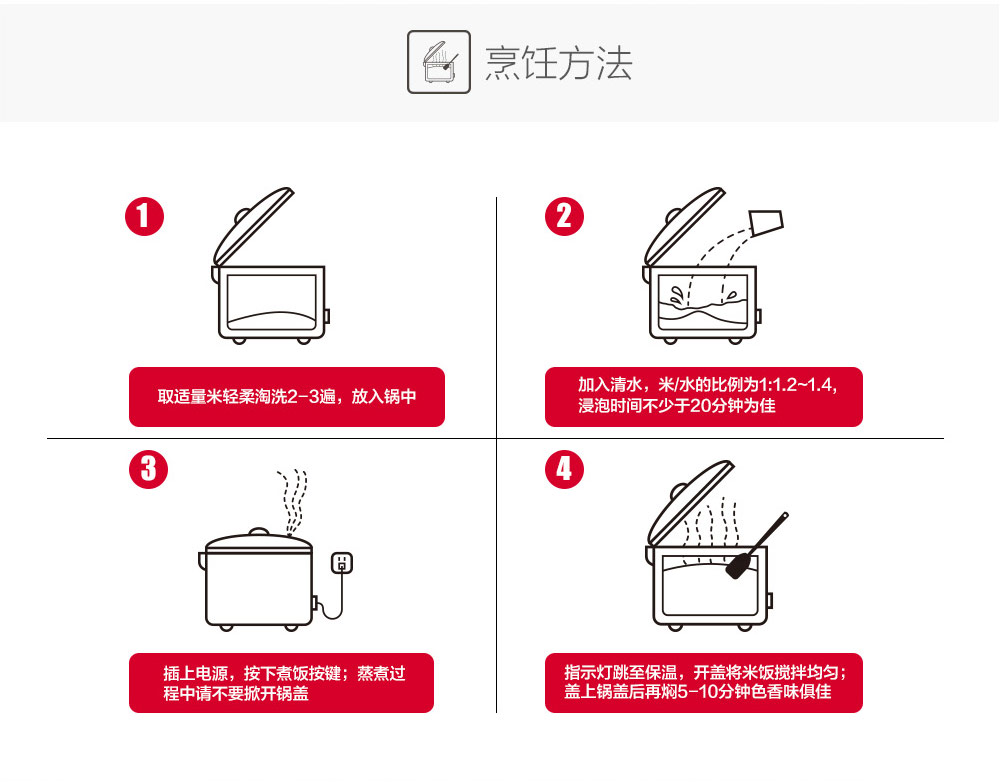 烹饪方法

1

取适量米轻柔淘洗2-3遍，放入锅中

2

加入清水，米/水的比例为1:1.2~1.4，浸泡时间不少于20分钟为佳

3

插上电源，按下煮饭按键；蒸煮过程中请不要掀开锅盖

4

指示灯跳至保温，开盖将米饭搅拌均匀；盖上锅盖后再焖5-10分钟色香味俱佳