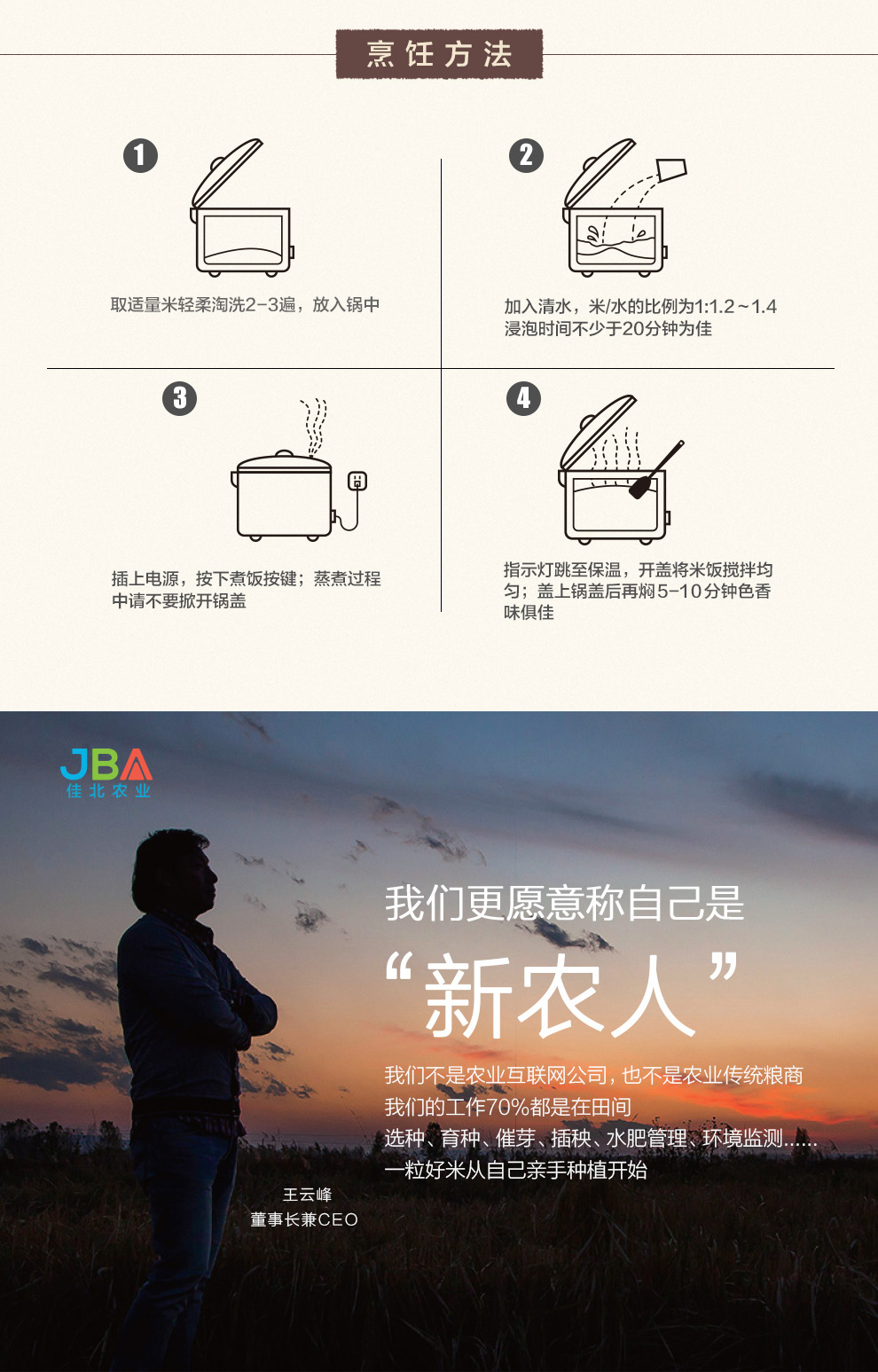 烹饪方法

1
取适量米轻柔淘洗2-3遍，放入锅中

2
加入清水，米/水的比例为1:1.2~1.4
浸泡时间不少于20分钟为佳

3
插上电源，按下煮饭按键；蒸煮过程中请不要掀开锅盖

4
指示灯跳至保温，开盖将米饭搅拌均匀；盖上锅盖后再焖5-10分钟色香味俱佳

JBA
佳北农业

我们更愿意称自己是
“新农人”
我们不是农业互联网公司，也不是农业传统粮商
我们的工作70%都是在田间
选种、育种、催芽、插秧、水肥管理、环境监测......
一粒好米从自己亲手种植开始

王云峰
董事长兼CEO